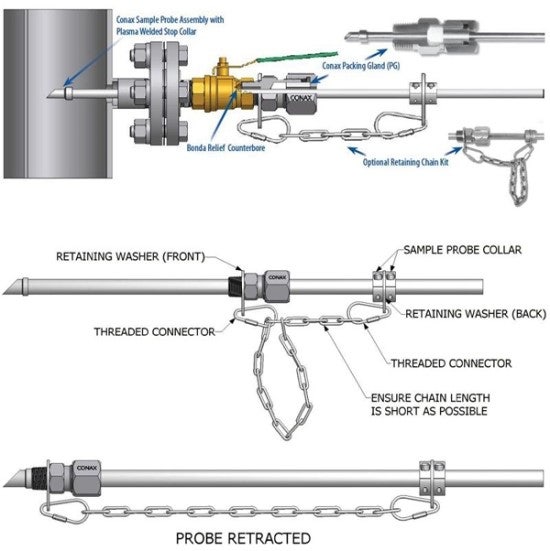 Conax Sample Probe Assembly with Plasma Welded Stop Collar

Conax Packing Gland (PG)

CONAX

Bonda Relief Counterbore

Optional Retaining Chain Kit

RETAINING WASHER (FRONT)

SAMPLE PROBE COLLAR

CONAX

RETAINING WASHER (BACK)

THREADED CONNECTOR

THREADED CONNECTOR

ENSURE CHAIN LENGTH IS SHORT AS POSSIBLE

CONAX

PROBE RETRACTED